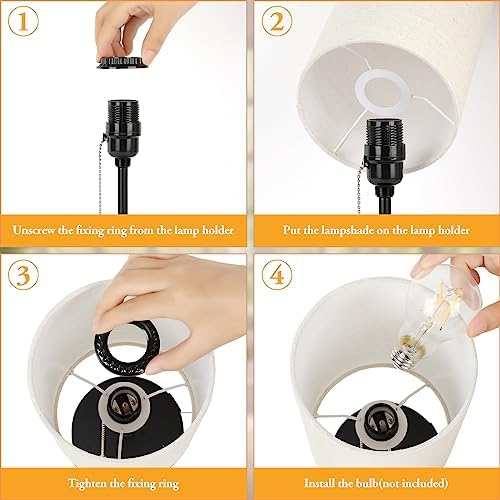 ①

Unscrew the fixing ring from the lamp holder

②

Put the lampshade on the lamp holder

③

Tighten the fixing ring

④

Install the bulb(not included)